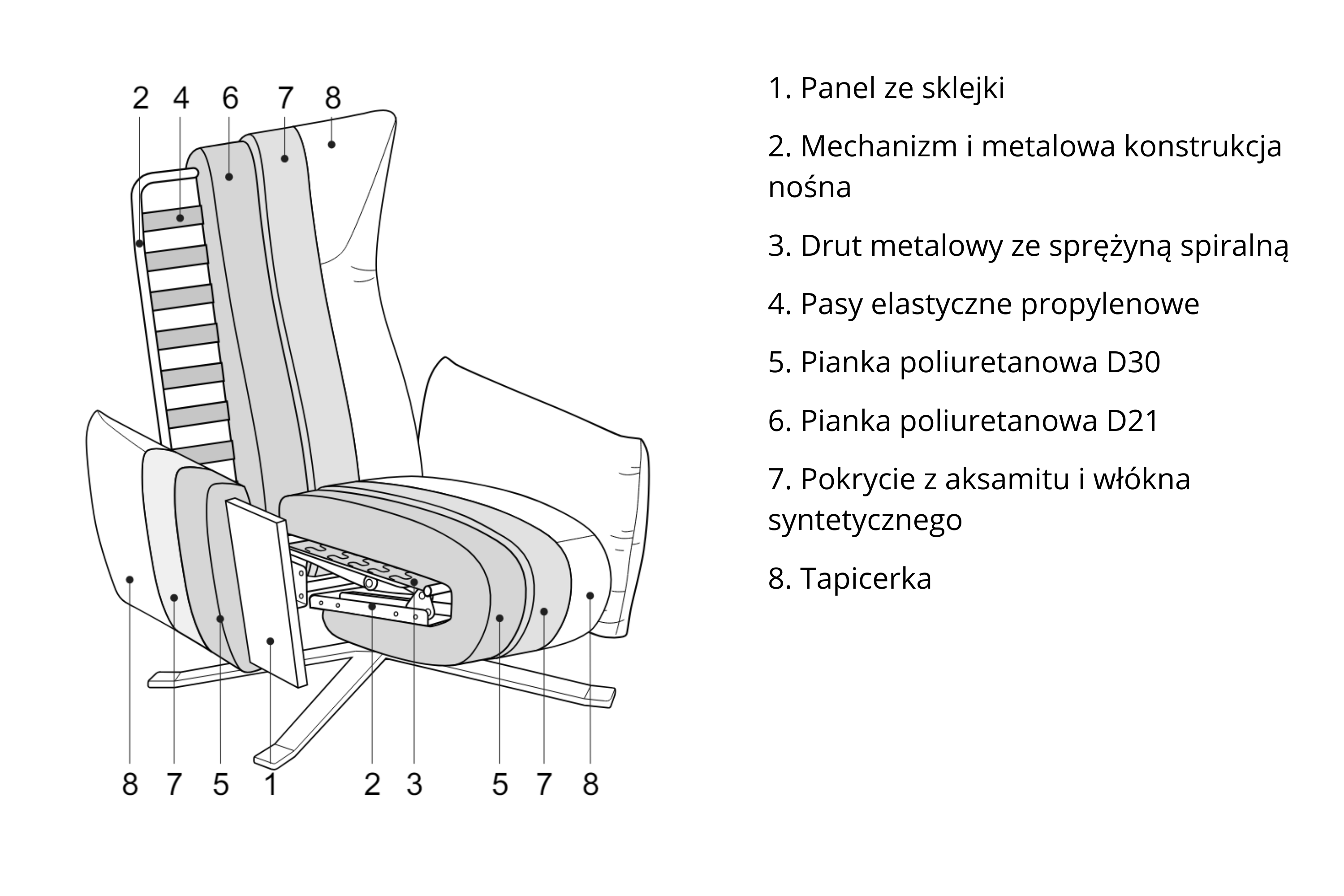 2 4 6 7 8

8 7 5 1 2 3 5 7 8

1. Panel ze sklejki

2. Mechanizm i metalowa konstrukcja nośna

3. Drut metalowy ze sprężyną spiralną

4. Pasy elastyczne propylenowe

5. Pianka poliuretanowa D30

6. Pianka poliuretanowa D21

7. Pokrycie z aksamitu i włókna syntetycznego

8. Tapicerka